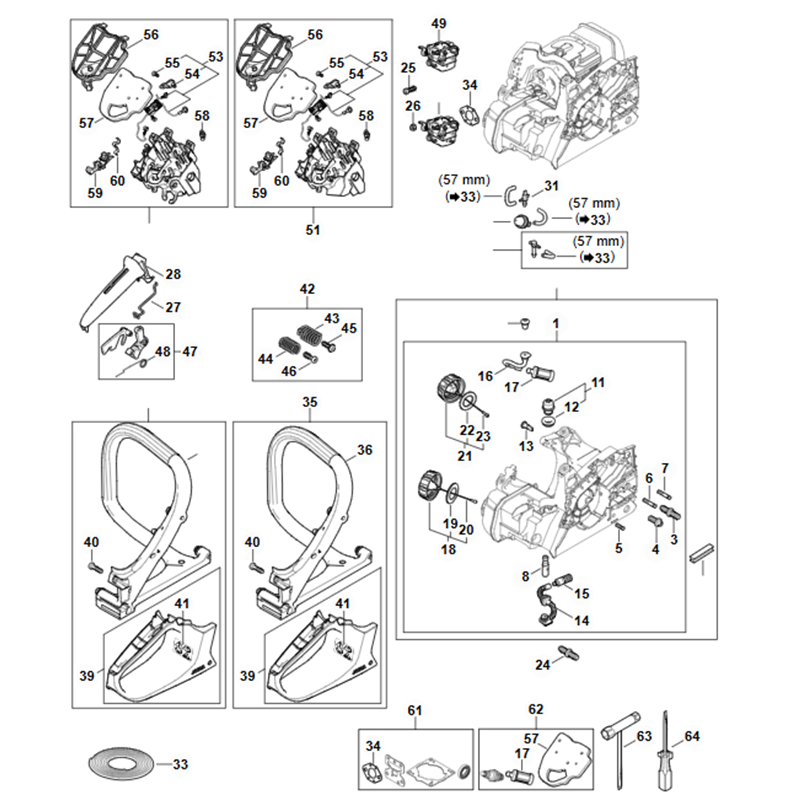 56
55
53
54
57
58
59
60

56
55
53
54
57
58
59
60
51

49
25
34
26

(57 mm)
(➡33)
31
(57 mm)
(➡33)
(57 mm)
(➡33)

28
27
48
47

42
43
45
44
46

1
16
17
11
12
22
23
21
13
6
7
19
20
18
5
4
3
8
15
14
24

35
36
40
41
39

40
41
39

33

61
34

62
57
17

63
64