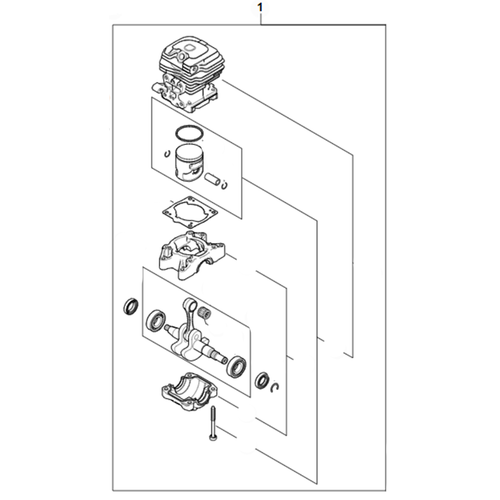 1