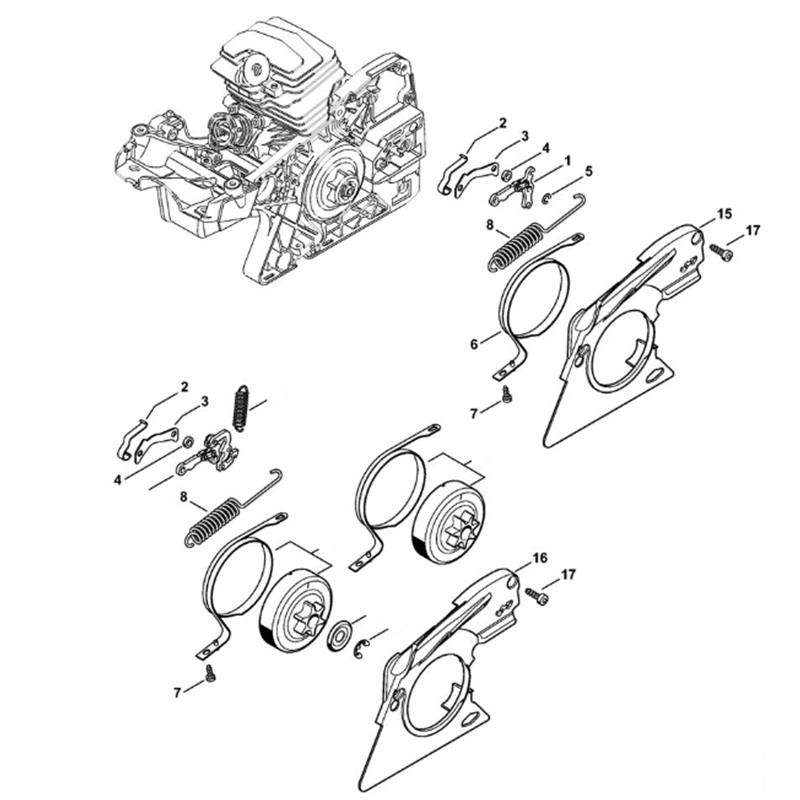 2
3
4
1
5
8
15
17
6
7
2
3
4
8
16
17
7