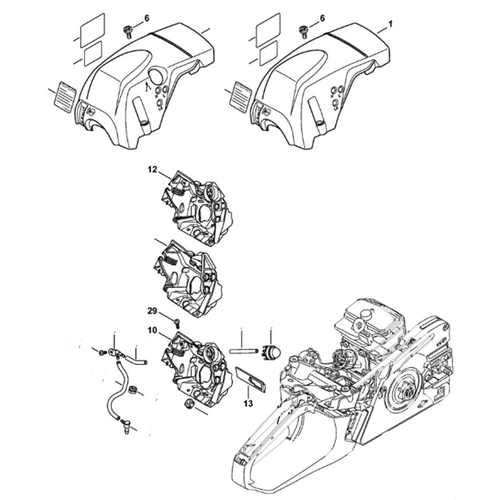 6
6
1
12
29
10
13