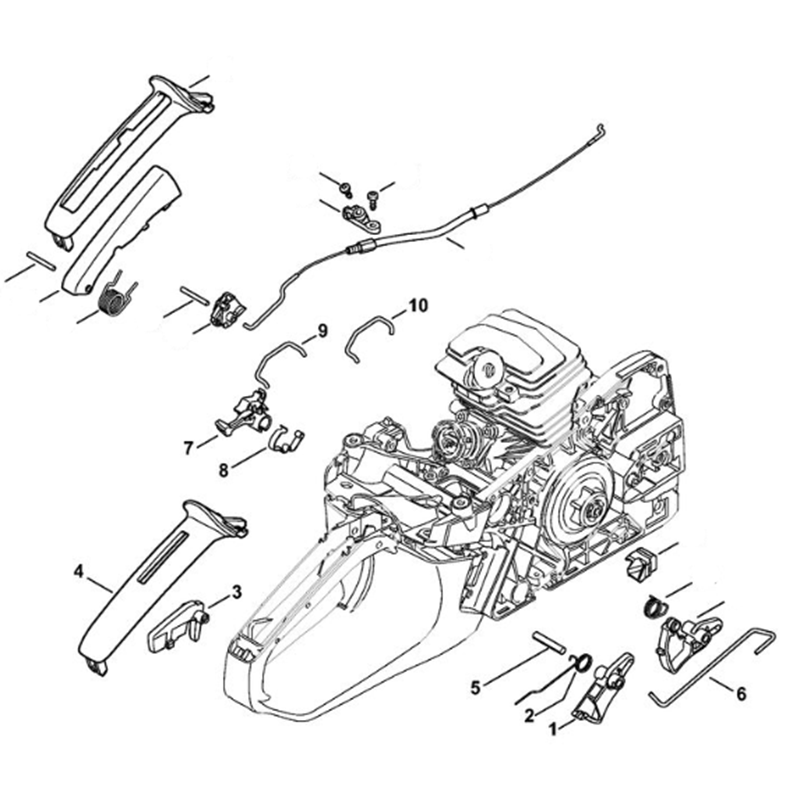 10
9
7
8
4
3
5
2
1
6