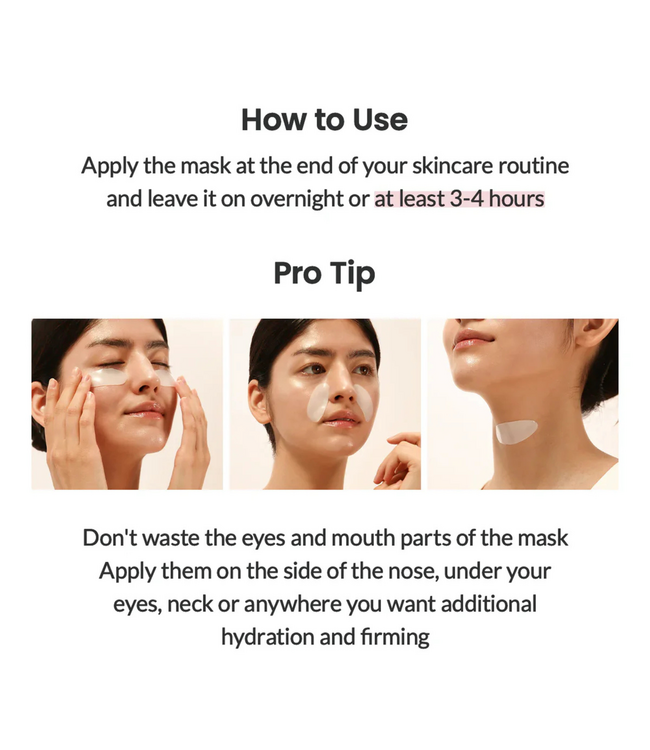 How to Use

Apply the mask at the end of your skincare routine and leave it on overnight or at least 3-4 hours

Pro Tip

Don't waste the eyes and mouth parts of the mask Apply them on the side of the nose, under your eyes, neck or anywhere you want additional hydration and firming