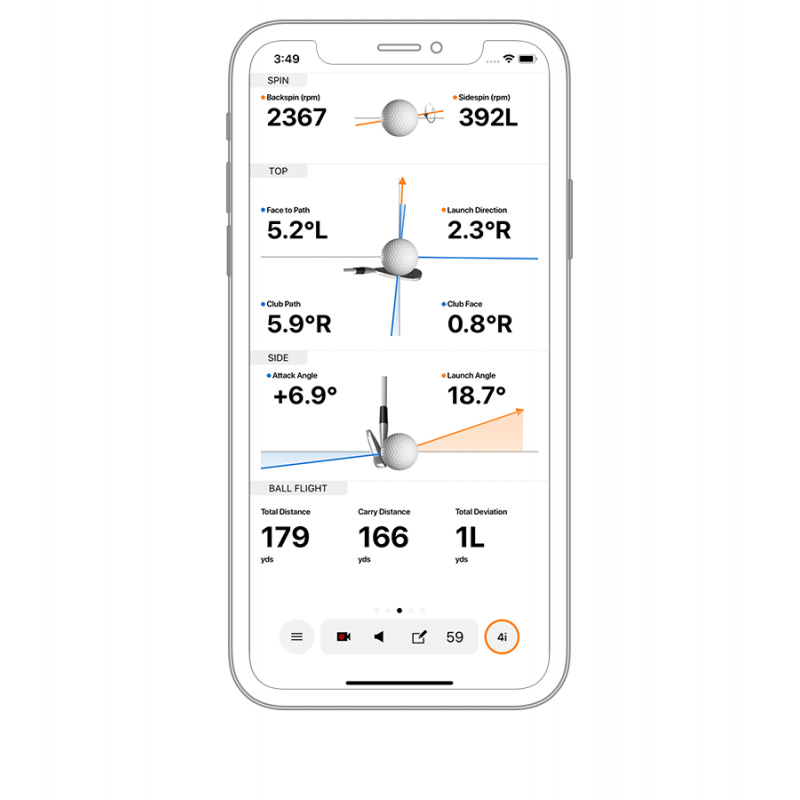 3:49

SPIN

Backspin (rpm)
2367

Sidespin (rpm)
392L

TOP

Face to Path
5.2°L

Launch Direction
2.3°R

Club Path
5.9°R

Club Face
0.8°R

SIDE

Attack Angle
+6.9°

Launch Angle
18.7°

BALL FLIGHT

Total Distance
179
yds

Carry Distance
166
yds

Total Deviation
1L
yds

59

4i