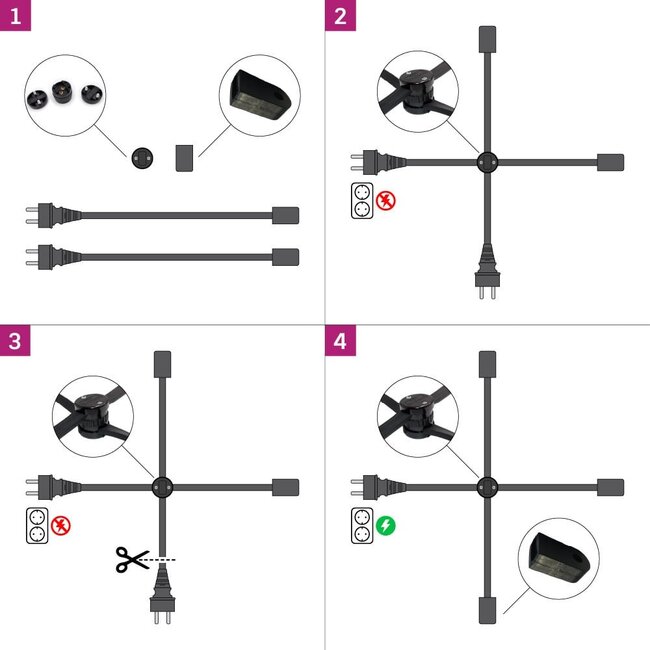 1

2

3

4