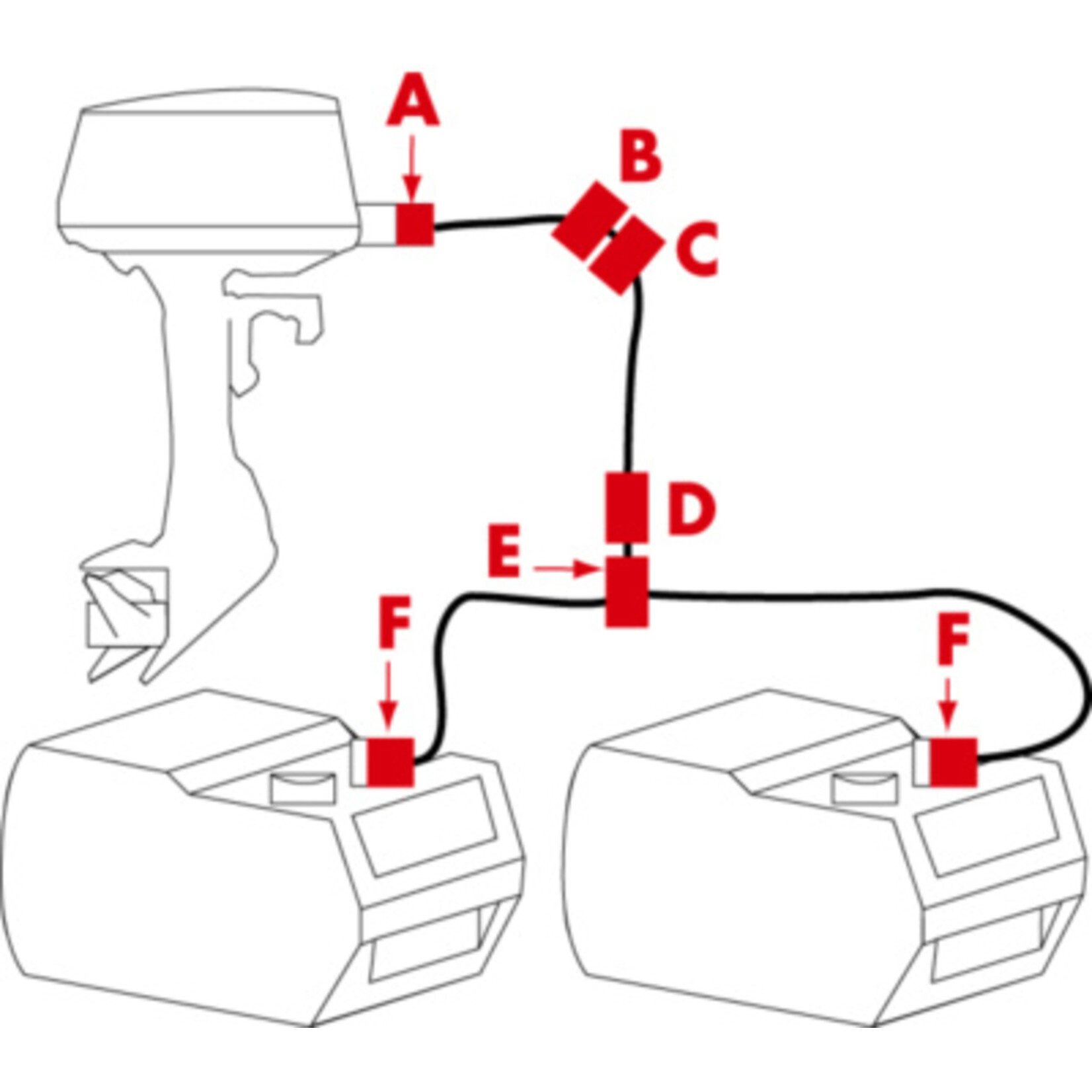 A
B
C
D
E
F
F