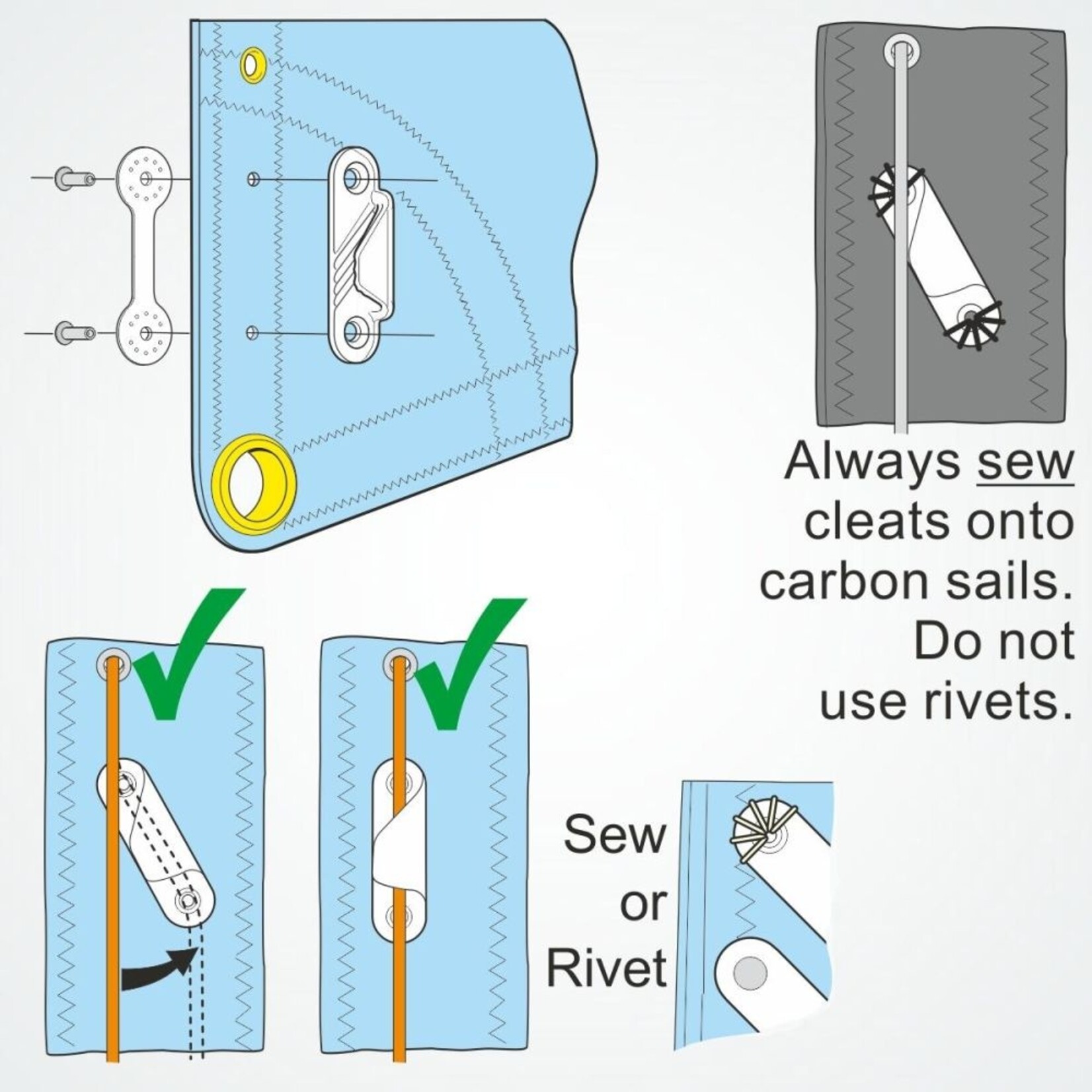 Always sew cleats onto carbon sails. Do not use rivets.

Sew or Rivet