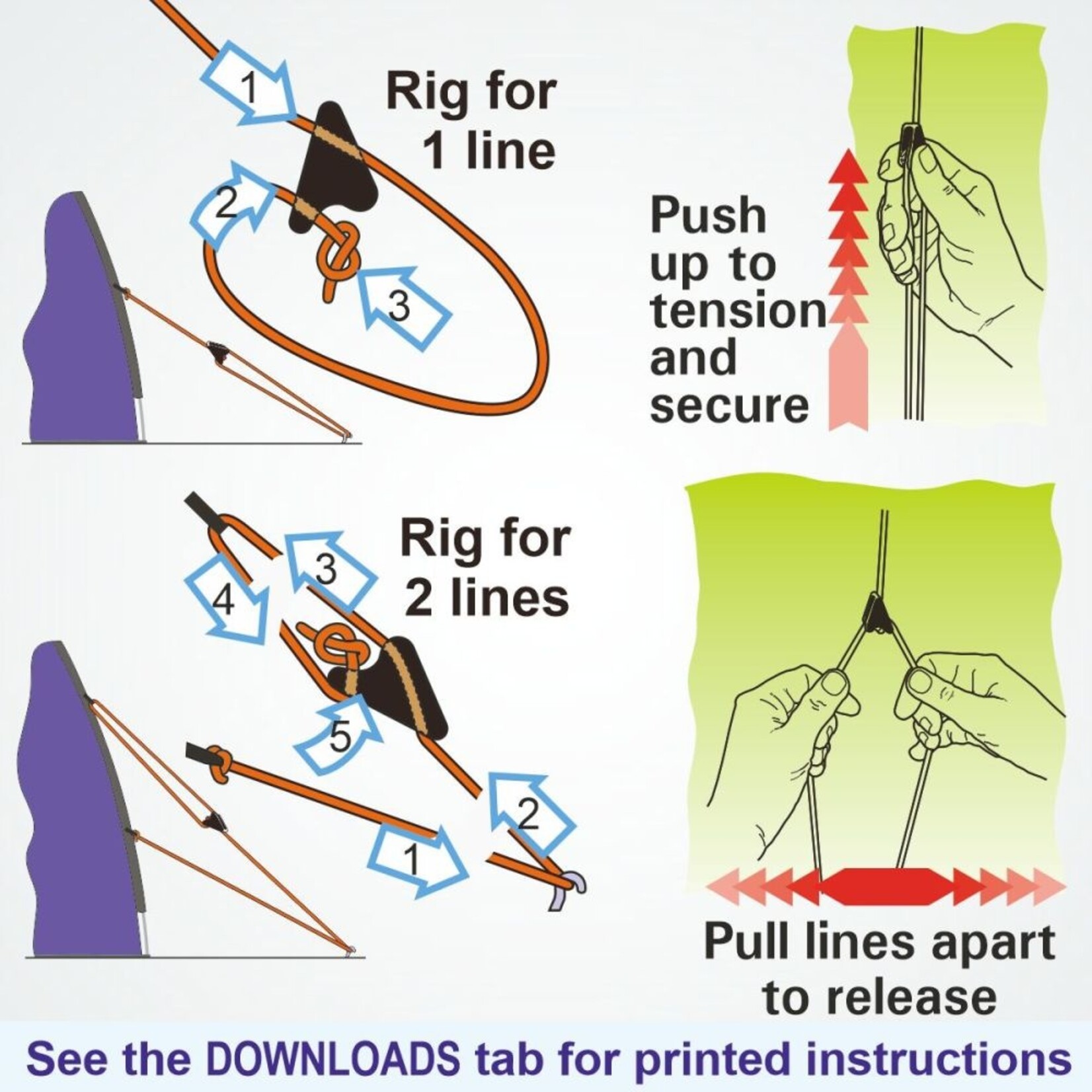 1

Rig for 1 line

2

3

Push up to tension and secure

Rig for 2 lines

3

4

5

2

1

Pull lines apart to release

See the DOWNLOADS tab for printed instructions