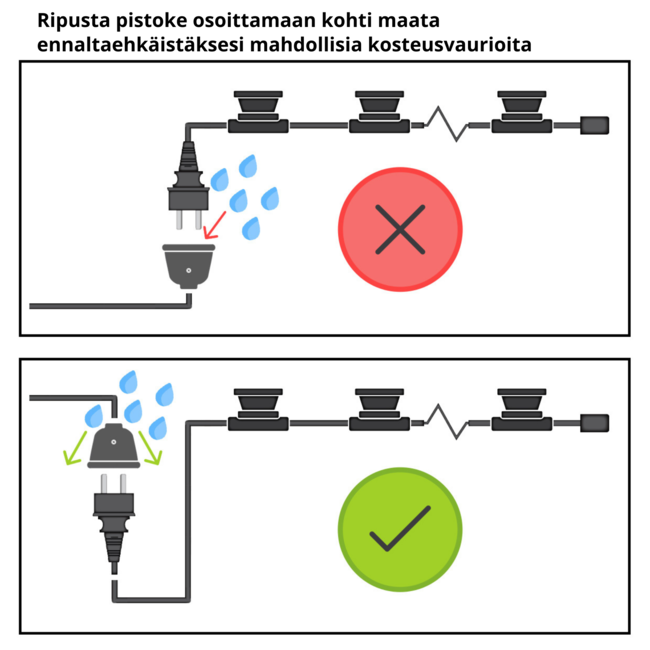 Ripusta pistoke osoittamaan kohti maata ennaltaehkäistäksesi mahdollisia kosteusvaurioita