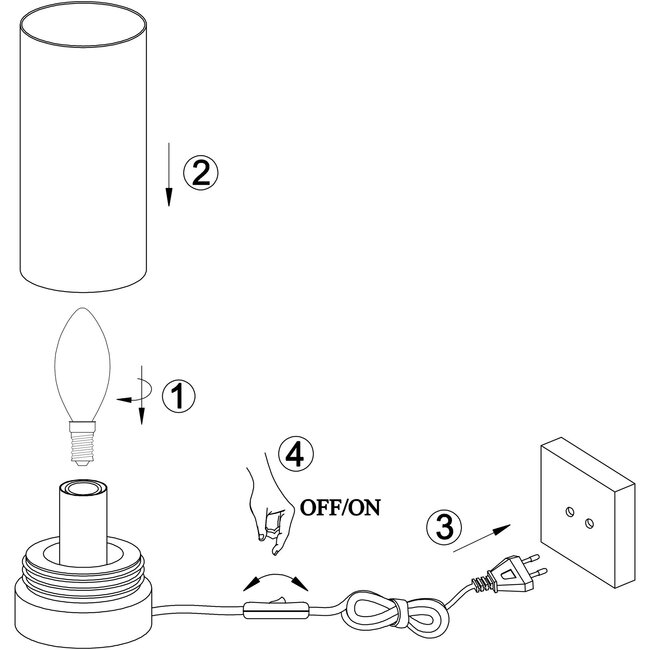 2

1

4

OFF/ON

3