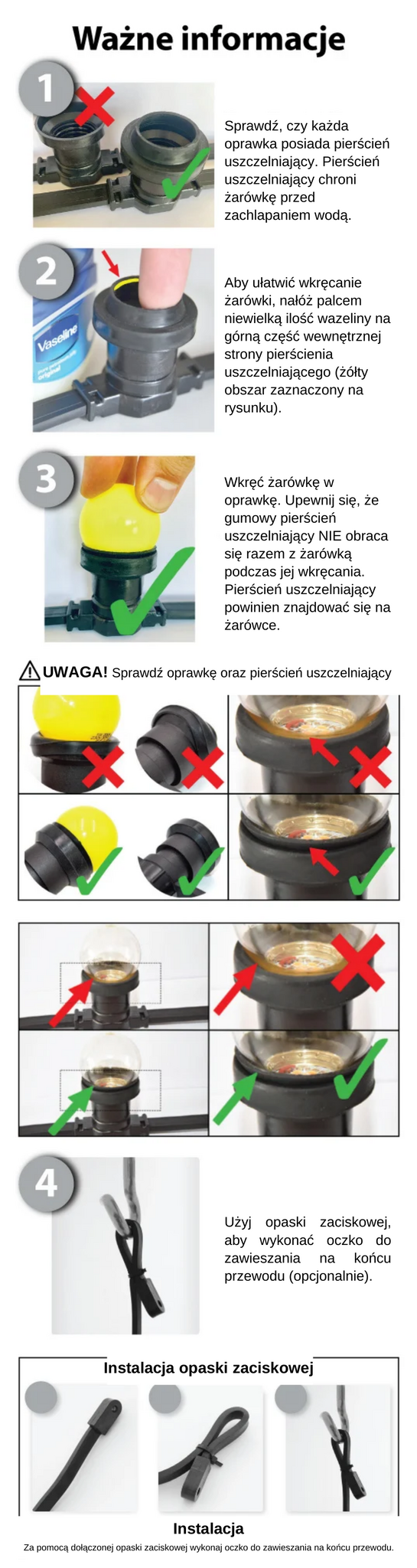 Ważne informacje

1

Sprawdź, czy każda oprawka posiada pierścień uszczelniający. Pierścień uszczelniający chroni żarówkę przed zachlapaniem wodą.

2

Vaseline

Aby ułatwić wkręcanie żarówki, nałóż palcem niewielką ilość wazeliny na górną część wewnętrznej strony pierścienia uszczelniającego (żółty obszar zaznaczony na rysunku).

3

Wkręć żarówkę w oprawkę. Upewnij się, że gumowy pierścień uszczelniający NIE obraca się razem z żarówką podczas jej wkręcania. Pierścień uszczelniający powinien znajdować się na żarówce.

UWAGA! Sprawdź oprawkę oraz pierścień uszczelniający

4

Użyj opaski zaciskowej, aby wykonać oczko do zawieszania na końcu przewodu (opcjonalnie).

Instalacja opaski zaciskowej

Instalacja

Za pomocą dołączonej opaski zaciskowej wykonaj oczko do zawieszania na końcu przewodu.