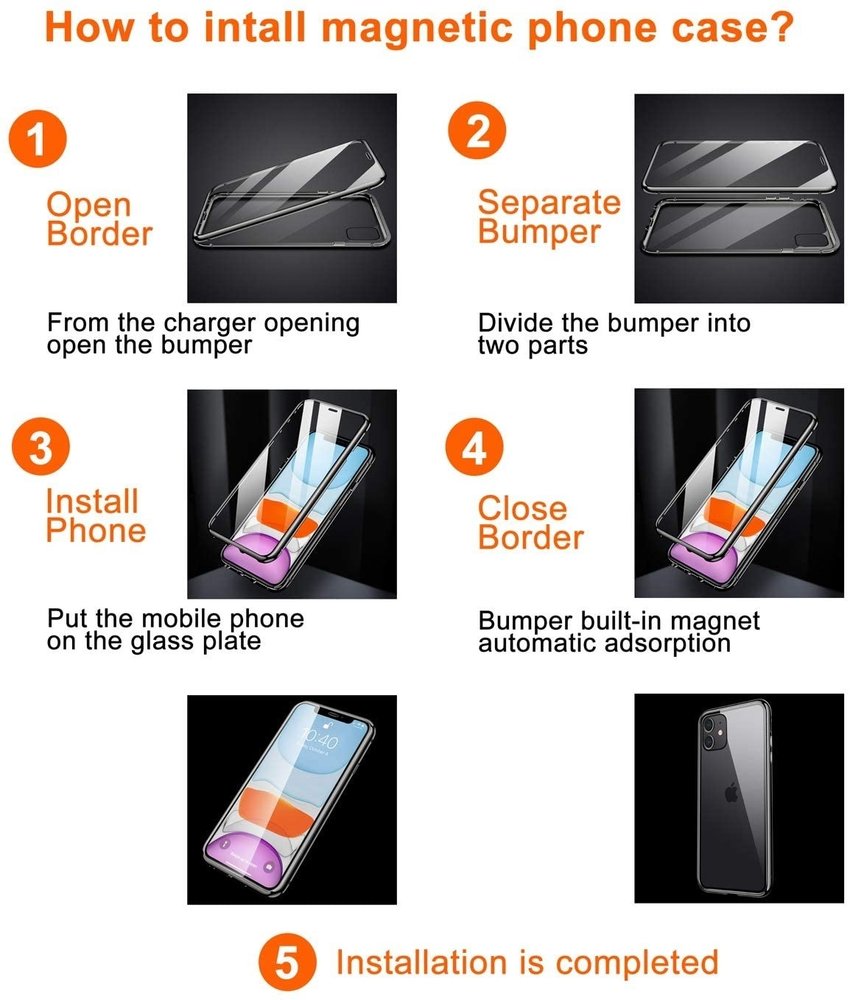 How to intall magnetic phone case?

1

Open Border

From the charger opening open the bumper

2

Separate Bumper

Divide the bumper into two parts

3

Install Phone

Put the mobile phone on the glass plate

4

Close Border

Bumper built-in magnet automatic adsorption

10:40

5 Installation is completed