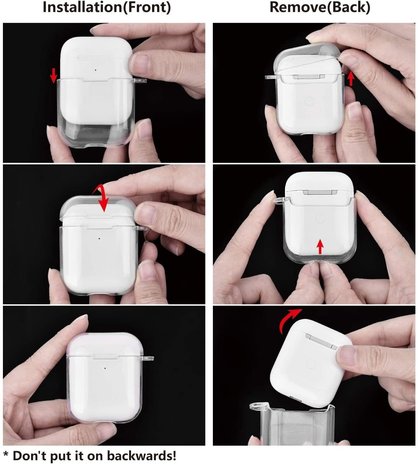 Installation(Front)

Remove(Back)

* Don't put it on backwards!