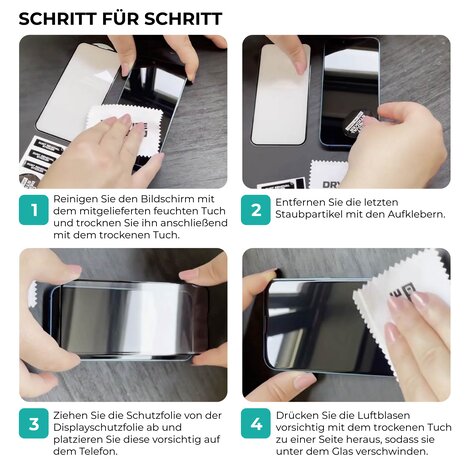 SCHRITT FÜR SCHRITT

DRY

1 Reinigen Sie den Bildschirm mit dem mitgelieferten feuchten Tuch und trocknen Sie ihn anschließend mit dem trockenen Tuch.

2 Entfernen Sie die letzten Staubpartikel mit den Aufklebern.

3 Ziehen Sie die Schutzfolie von der Displayschutzfolie ab und platzieren Sie diese vorsichtig auf dem Telefon.

4 Drücken Sie die Luftblasen vorsichtig mit dem trockenen Tuch zu einer Seite heraus, sodass sie unter dem Glas verschwinden.