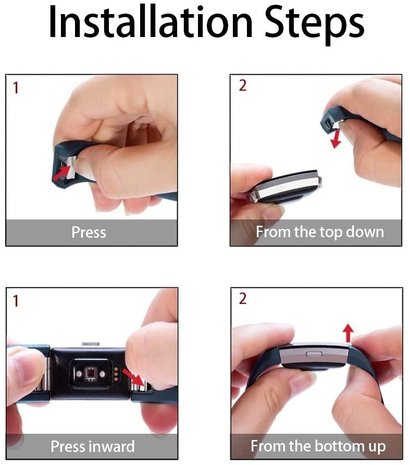 Installation Steps

1

Press

2

From the top down

1

Press inward

2

From the bottom up