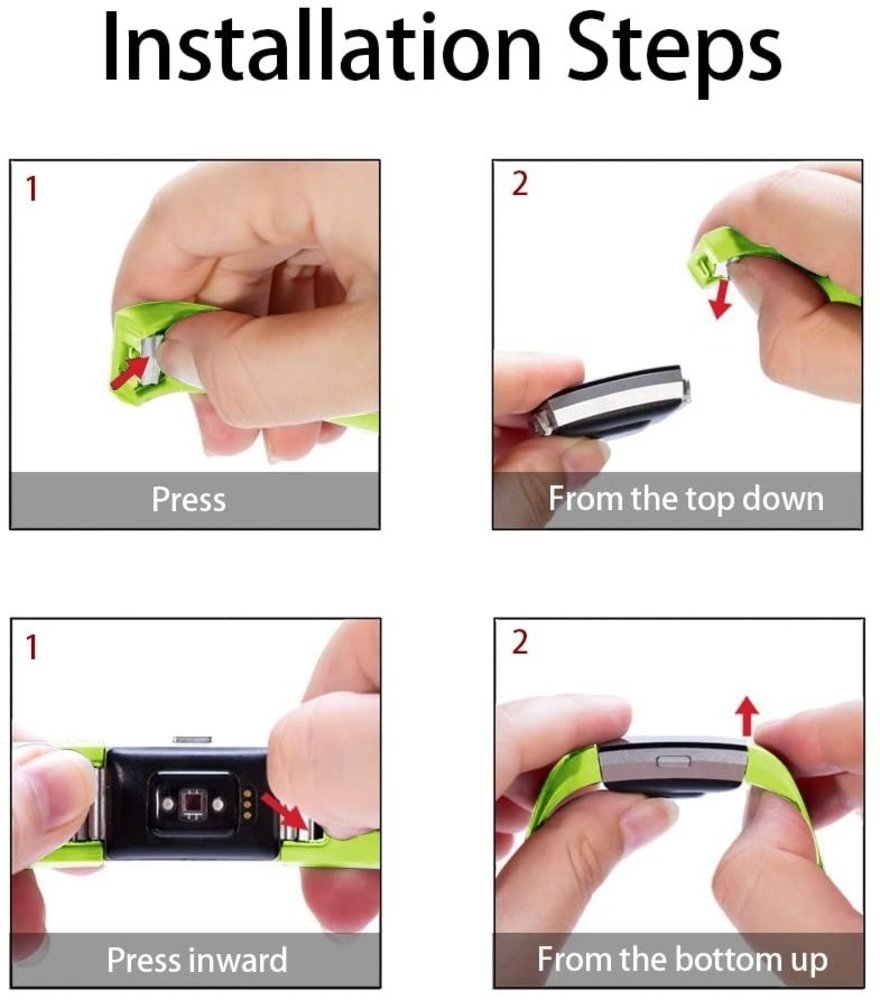 Installation Steps

1

Press

2

From the top down

1

Press inward

2

From the bottom up