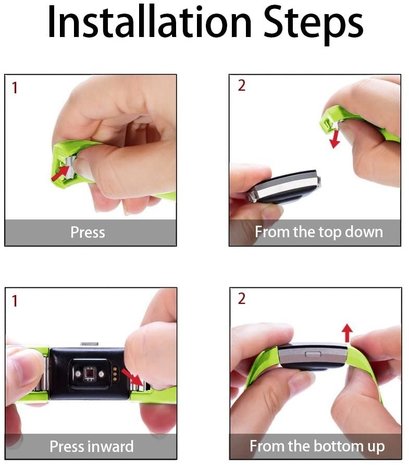 Installation Steps

1

Press

2

From the top down

1

Press inward

2

From the bottom up