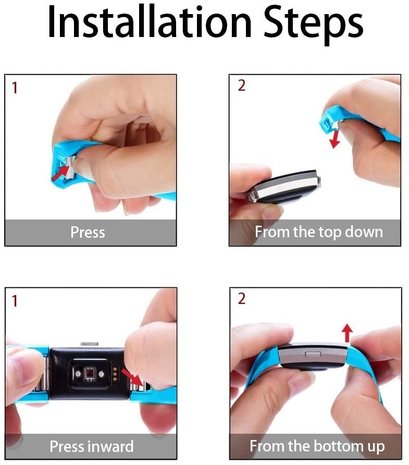 Installation Steps

1

Press

2

From the top down

1

Press inward

2

From the bottom up