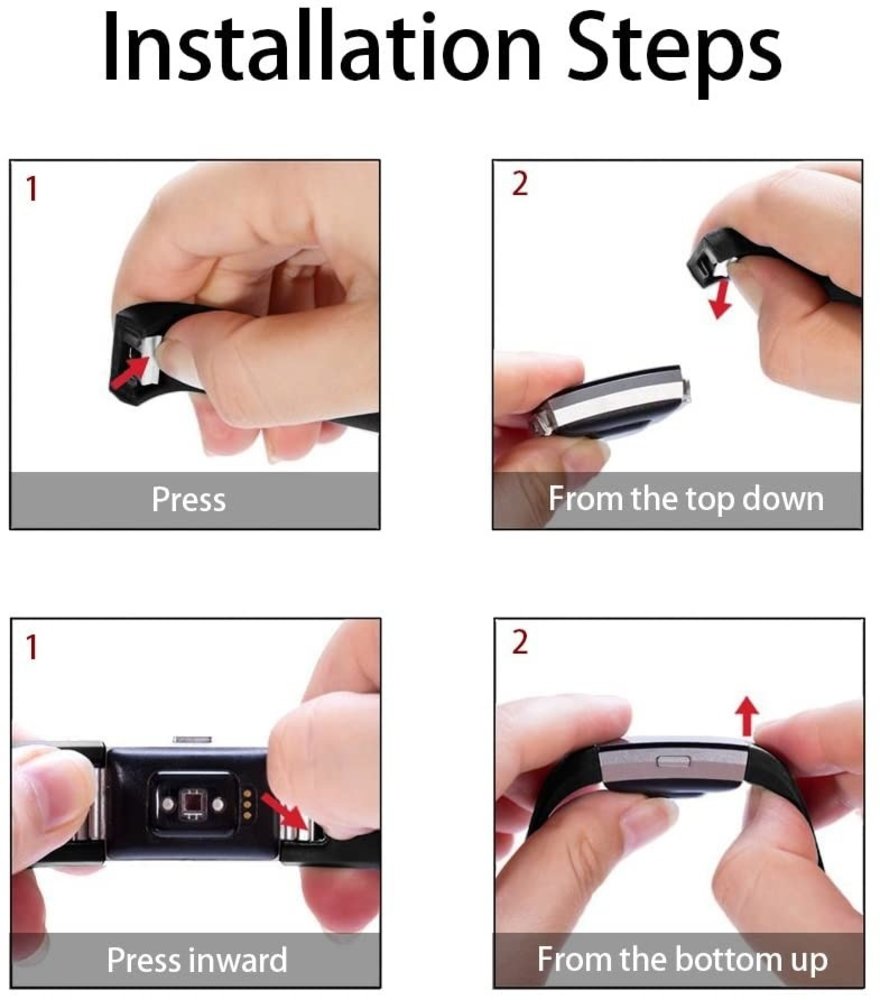 Installation Steps

1

Press

2

From the top down

1

Press inward

2

From the bottom up