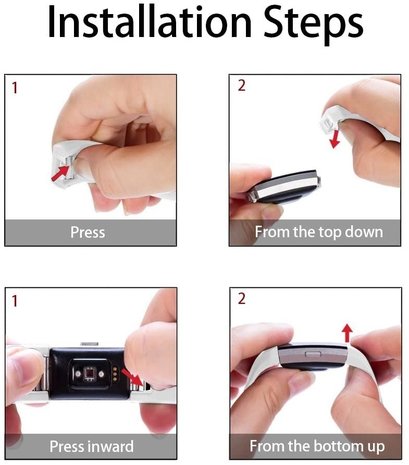 Installation Steps

1

Press

2

From the top down

1

Press inward

2

From the bottom up