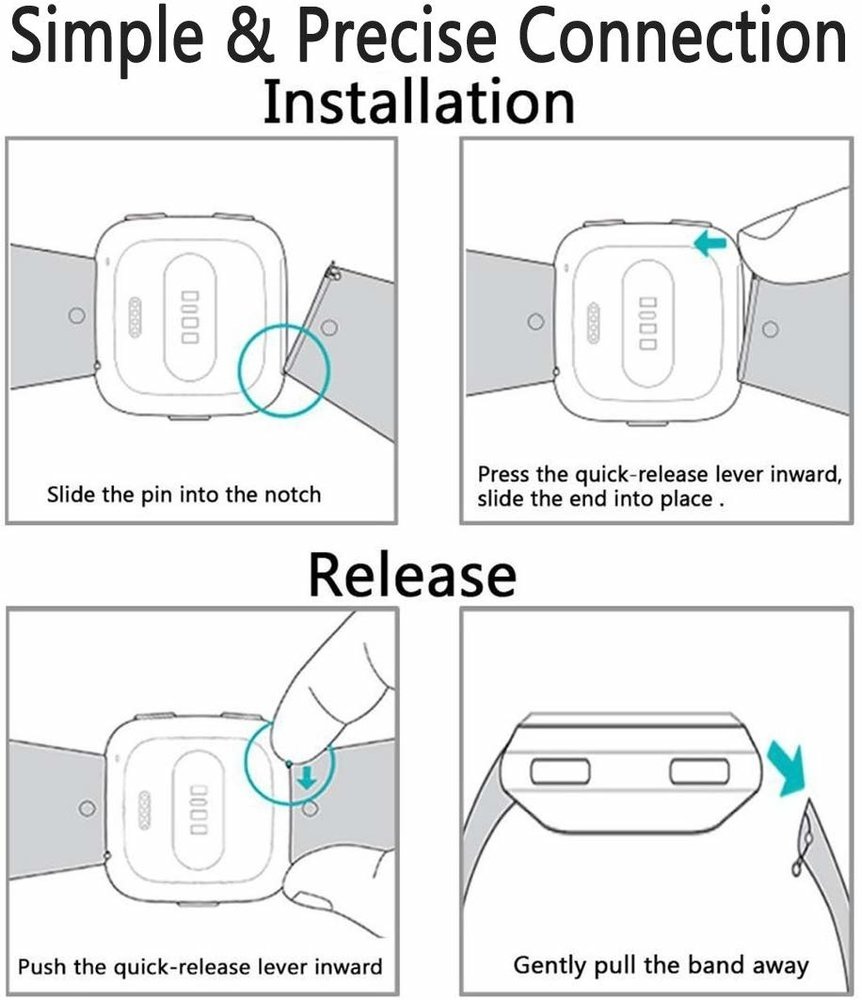 Simple & Precise Connection

Installation

Slide the pin into the notch

Press the quick-release lever inward, slide the end into place .

Release

Push the quick-release lever inward

Gently pull the band away