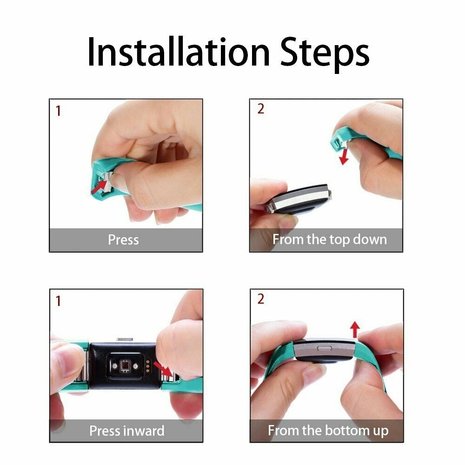 Installation Steps

1

Press

2

From the top down

1

Press inward

2

From the bottom up