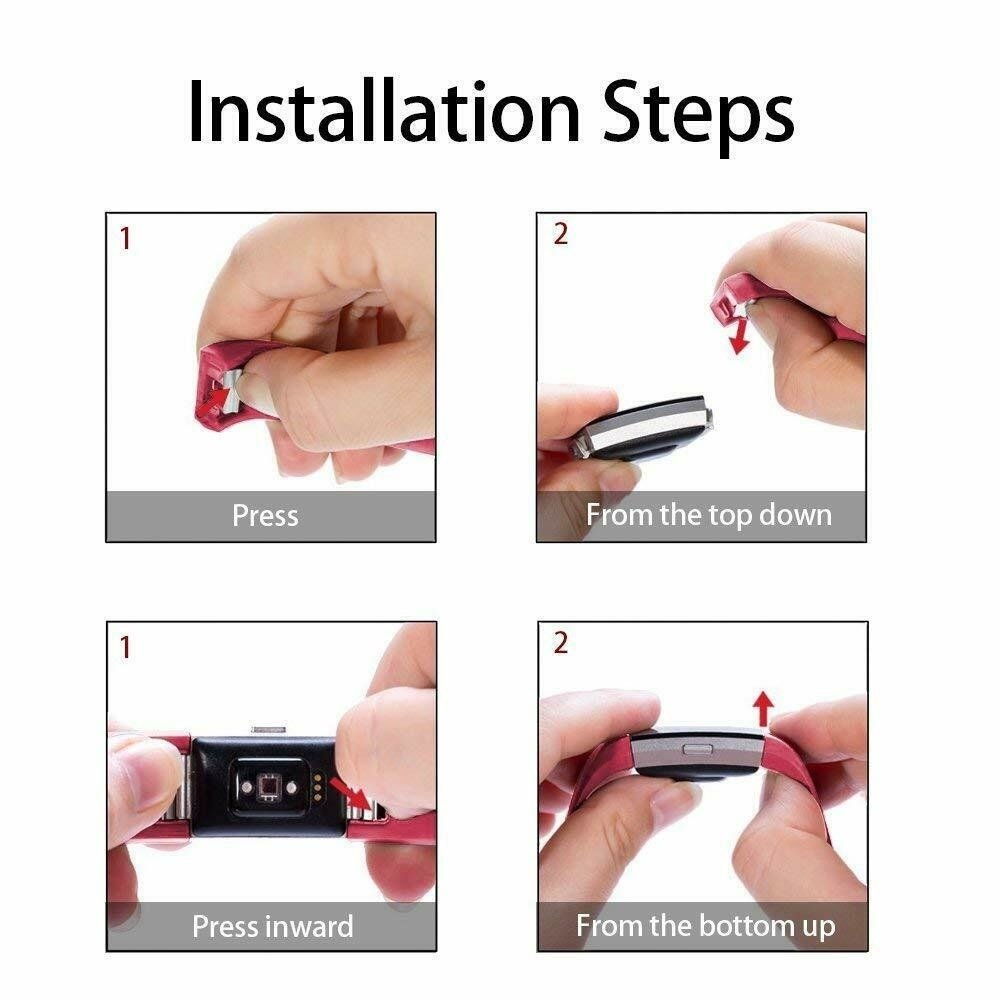 Installation Steps

1

Press

2

From the top down

1

Press inward

2

From the bottom up