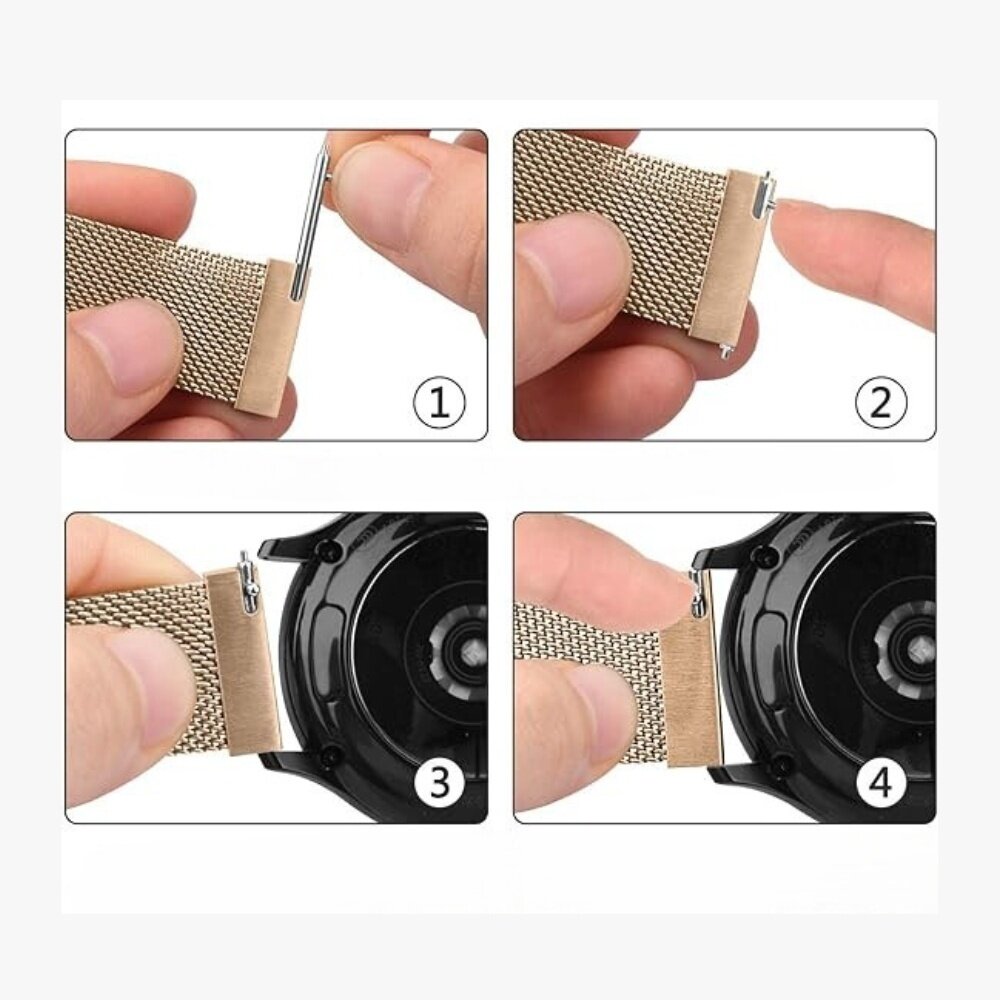 1

2

3

4