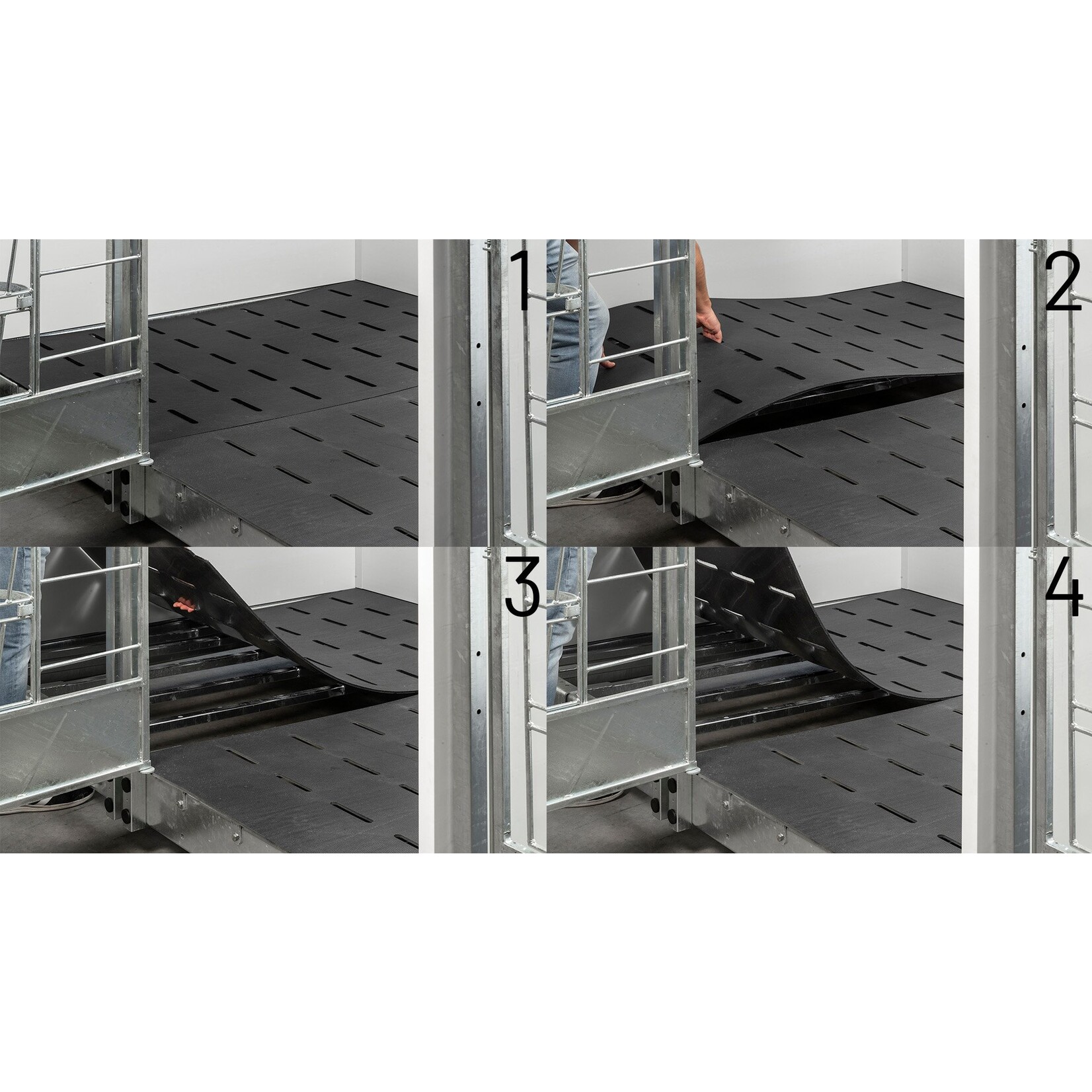 1

2

3

4