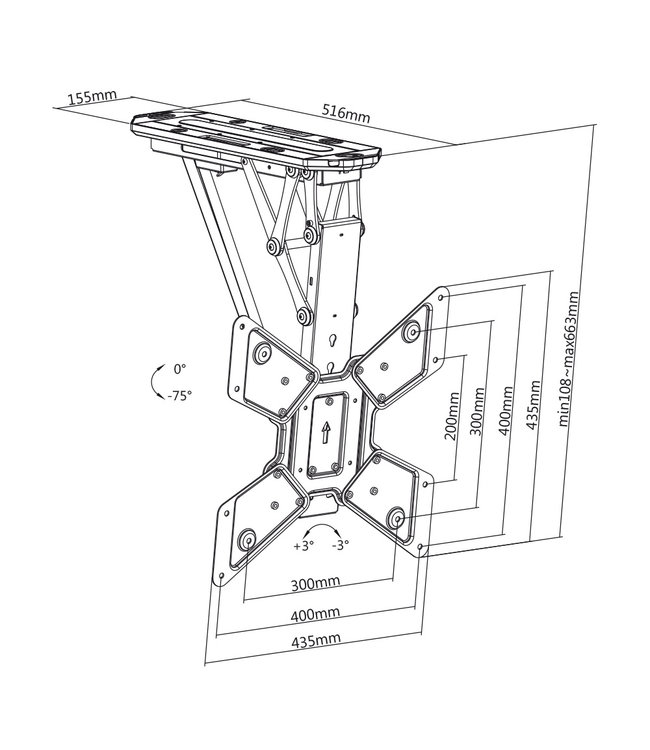 155mm
516mm
0°
-75°
200mm
300mm
400mm
435mm
min108~max663mm
+3°
-3°
300mm
400mm
435mm