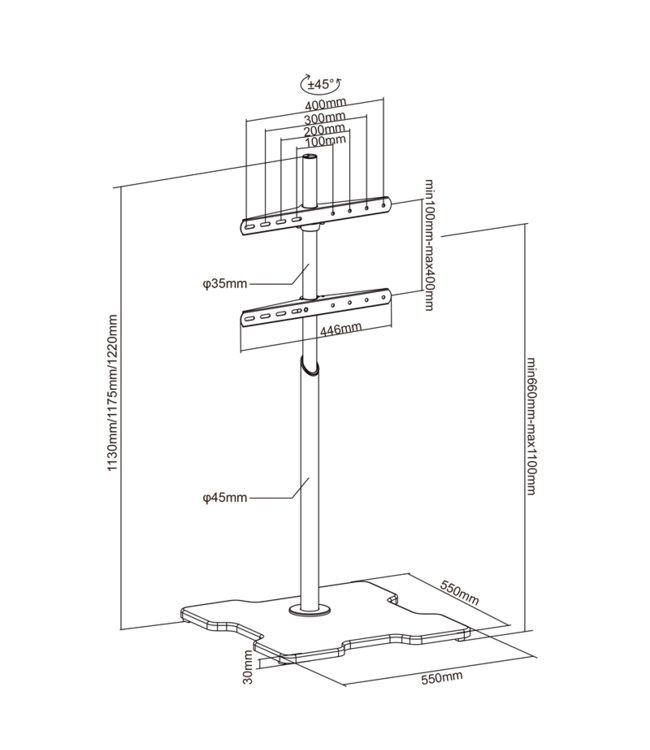 ±45°
400mm
300mm
200mm
100mm
min100mm-max400mm
φ35mm
446mm
1130mm/1175mm/1220mm
min660mm-max1100mm
φ45mm
550mm
30mm
550mm