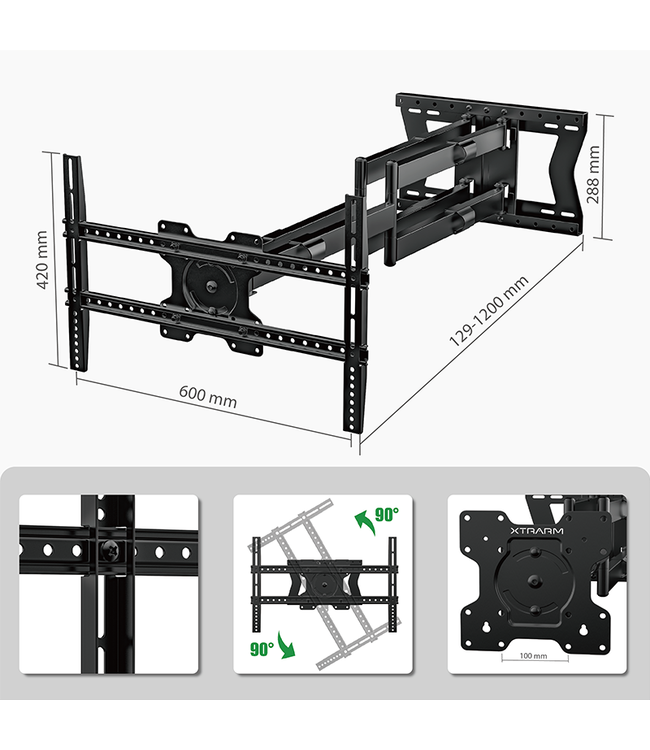 420 mm

600 mm

129-1200 mm

288 mm

90°

90°

XTRARM

100 mm