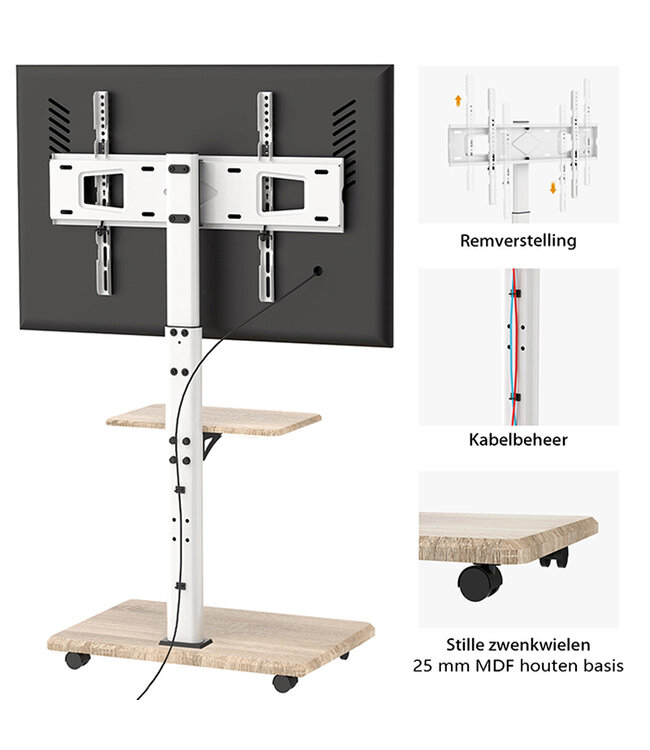 Remverstelling

Kabelbeheer

Stille zwenkwielen
25 mm MDF houten basis