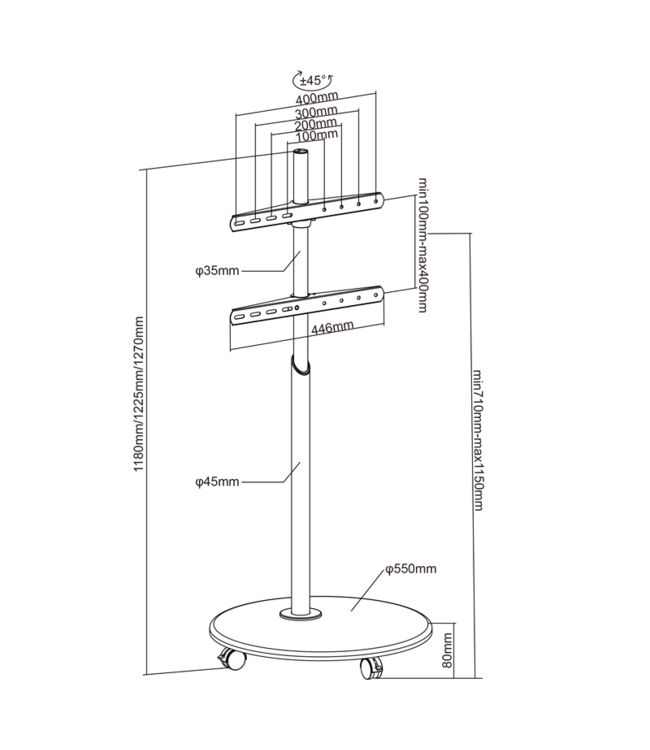 ±45°
400mm
300mm
200mm
100mm
min100mm-max400mm
φ35mm
446mm
1180mm/1225mm/1270mm
min710mm-max1150mm
φ45mm
φ550mm
80mm