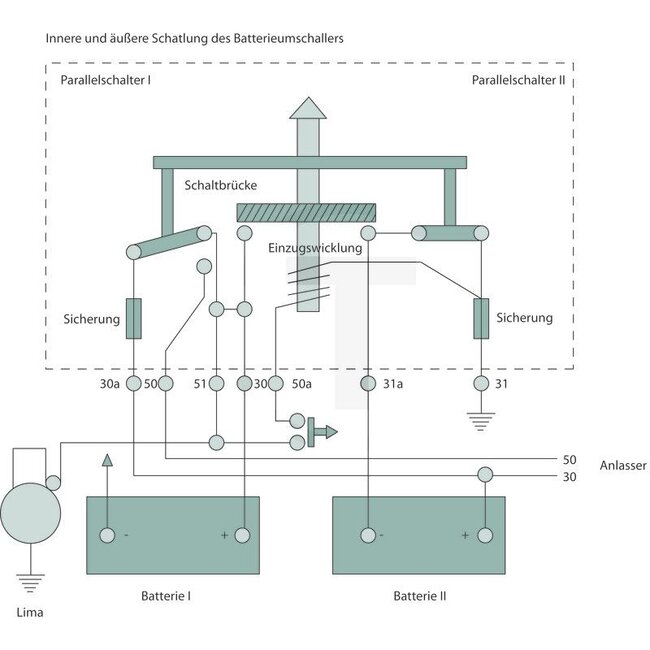 Innere und äußere Schatlung des Batterieumschallers

Parallelschalter I

Parallelschalter II

Schaltbrücke

Einzugswicklung

Sicherung

Sicherung

30a

50

51

30

50a

31a

31

50

30

Anlasser

-

+

-

+

Batterie I

Batterie II

Lima