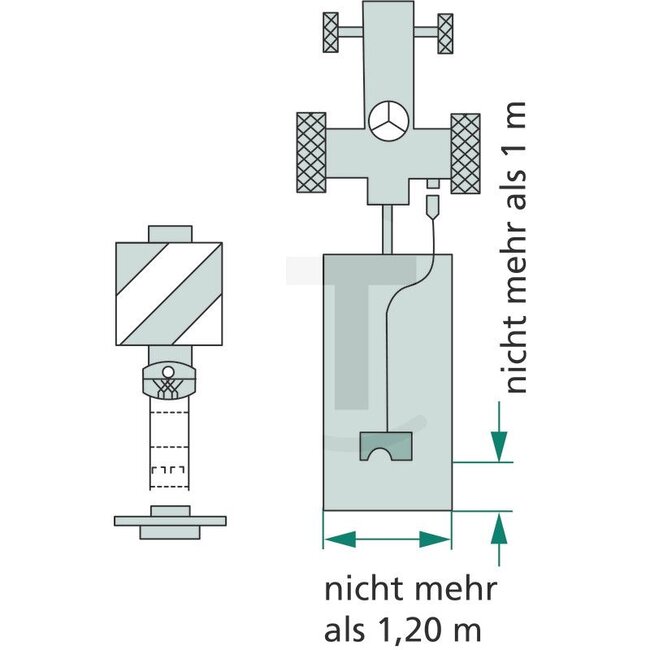 nicht mehr als 1 m

nicht mehr als 1,20 m