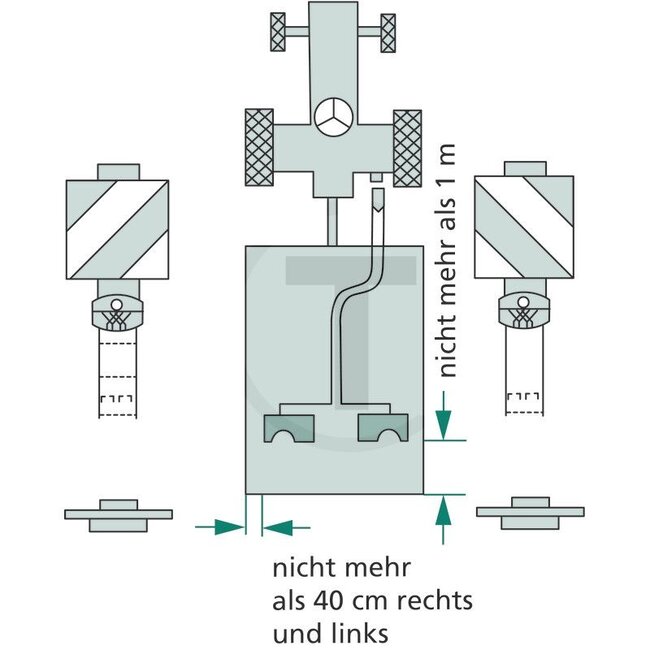 nicht mehr als 1 m

nicht mehr als 40 cm rechts und links