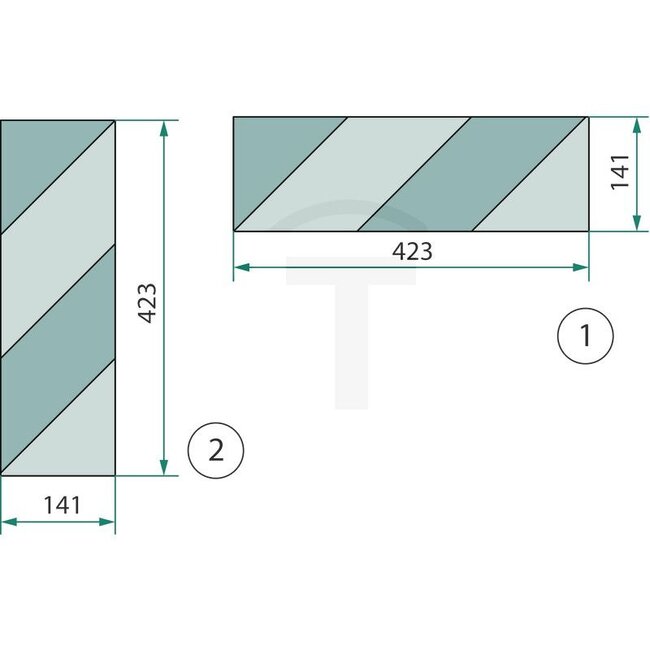 423

141

423

141

1

2