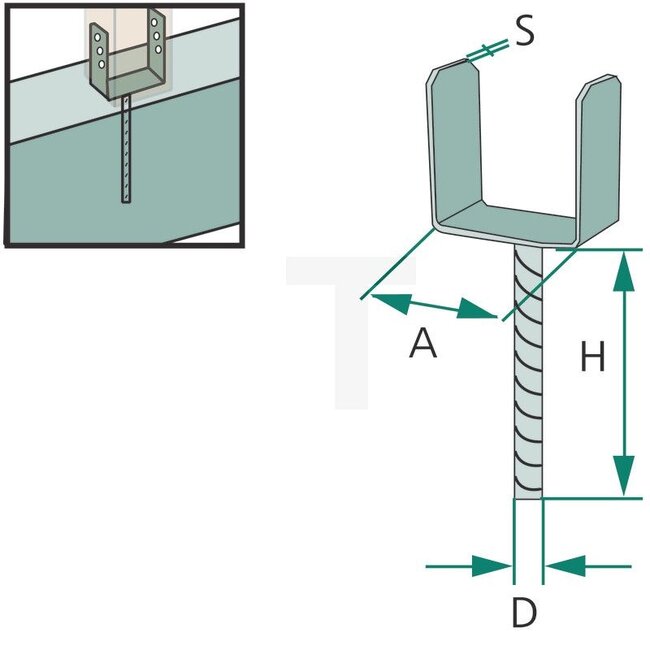 S
A
H
D