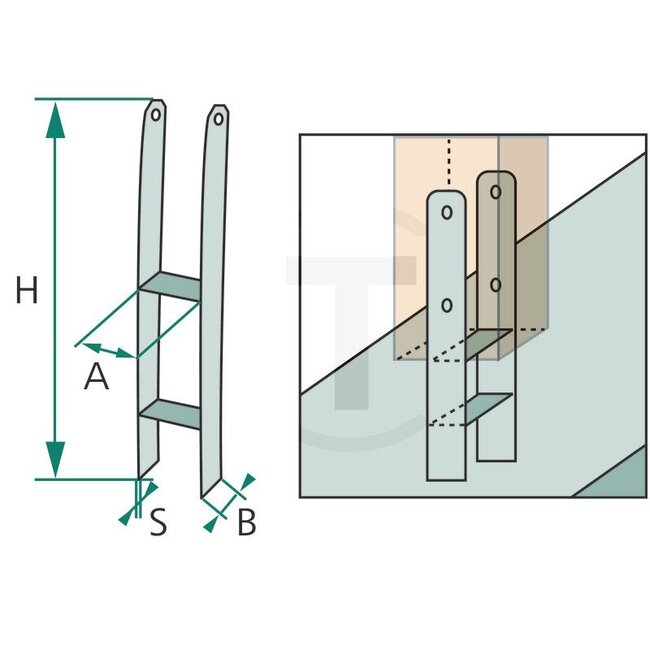 H
A
S
B