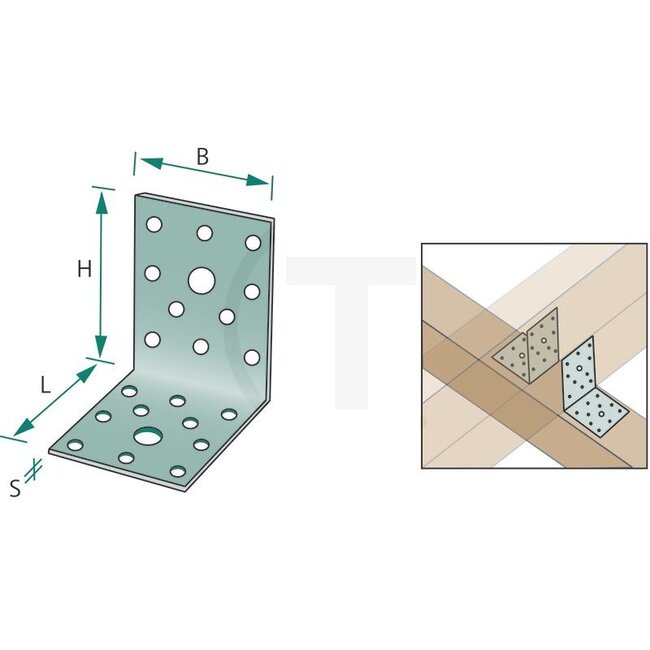 B
H
L
S