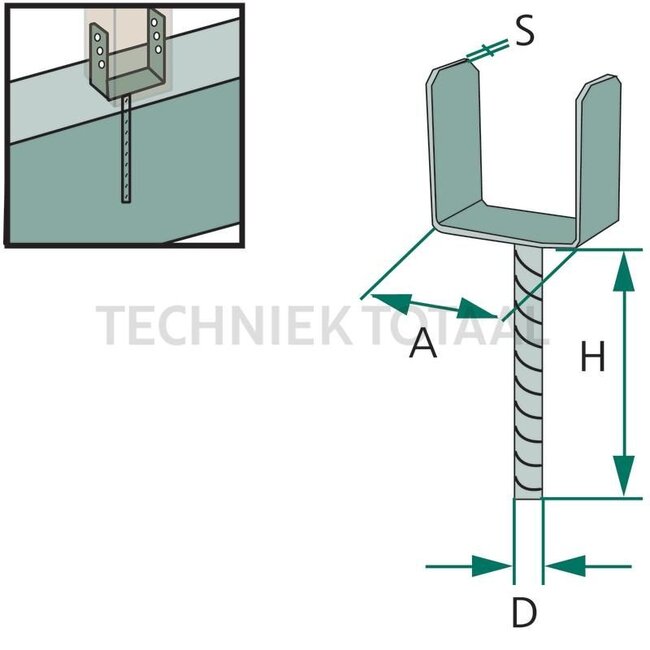 S
TECHNIEK TOTAAL
A
H
D