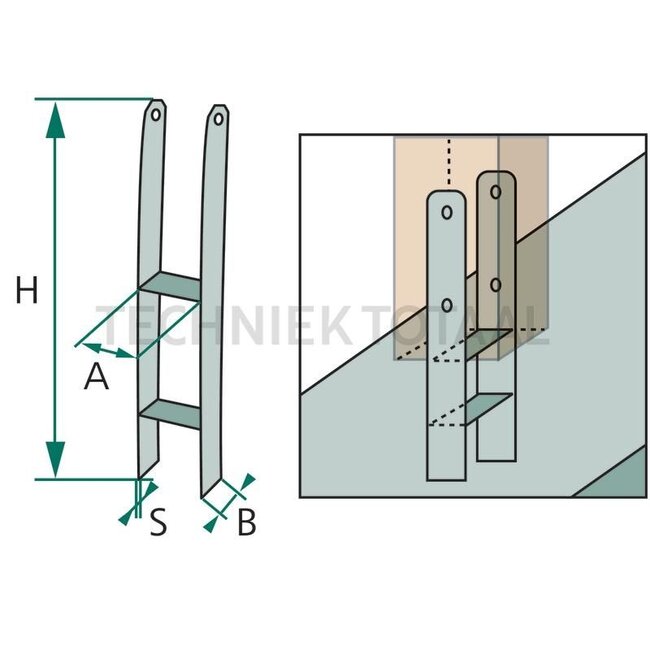 H
A
S
B
TECHNIEK TOTAAL