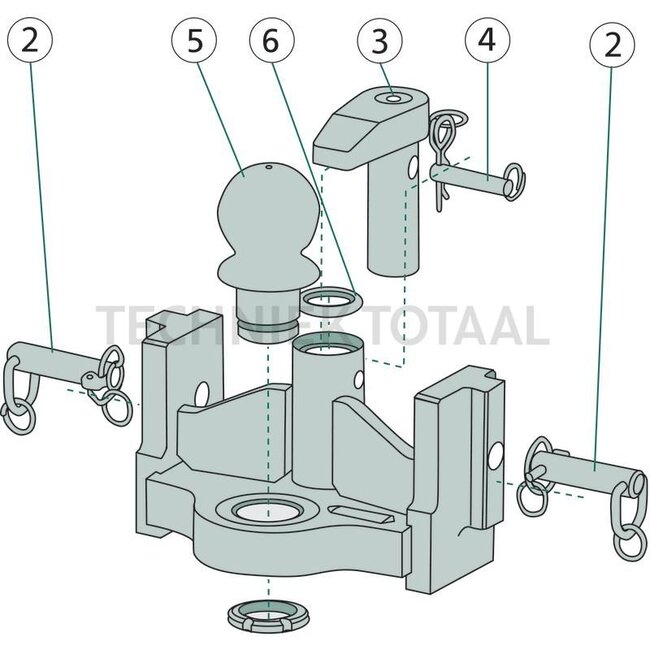 2
5
6
3
4
2
TECHNIEK TOTAAL