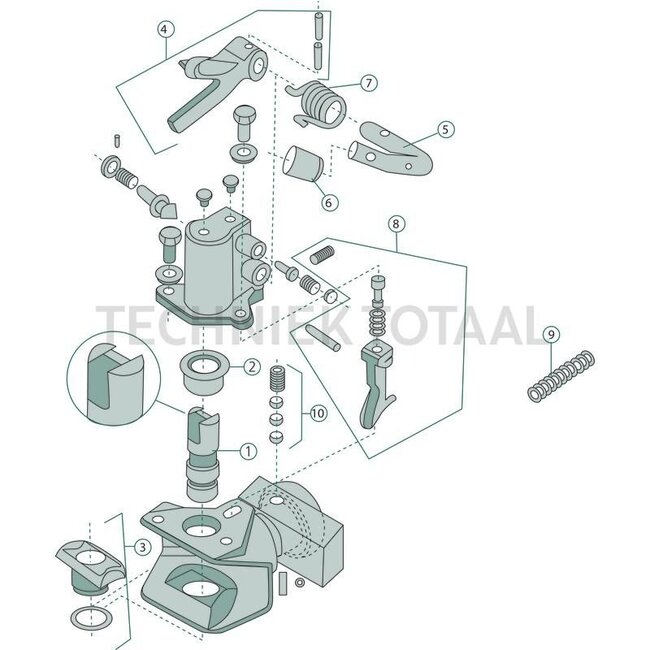 4
7
5
6
8
TECHNIEK TOTAAL
9
2
10
1
3