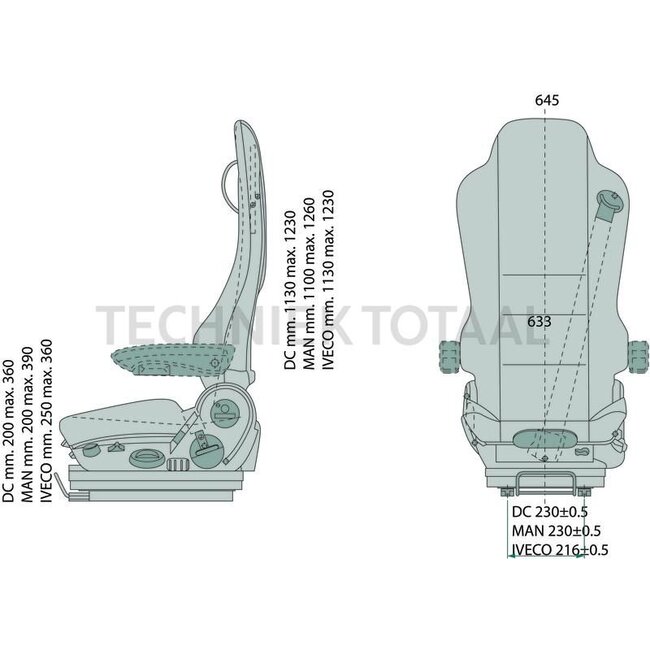 DC mm. 200 max. 360
MAN mm. 200 max. 390
IVECO mm. 250 max. 360

DC mm. 1130 max. 1230
MAN mm. 1100 max. 1260
IVECO mm. 1130 max. 1230

TECHNIEK TOTAAL

645

633

DC 230±0.5
MAN 230±0.5
IVECO 216±0.5