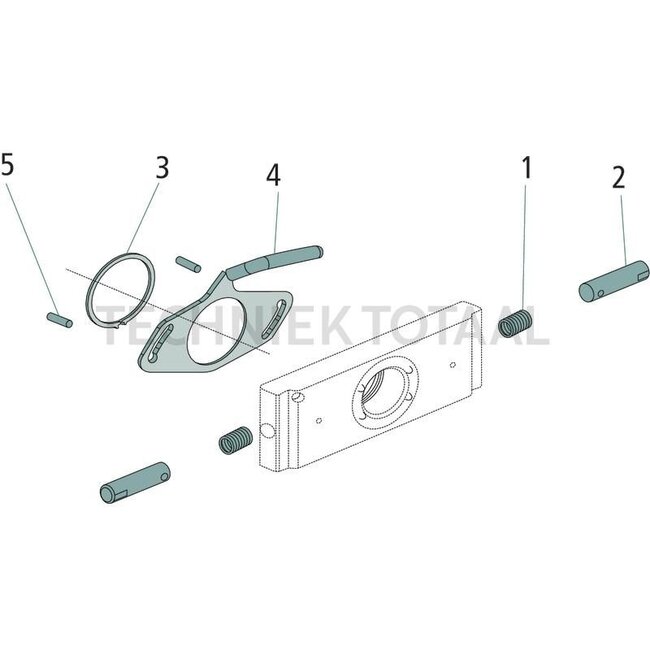 5
3
4
1
2
TECHNIEK TOTAAL