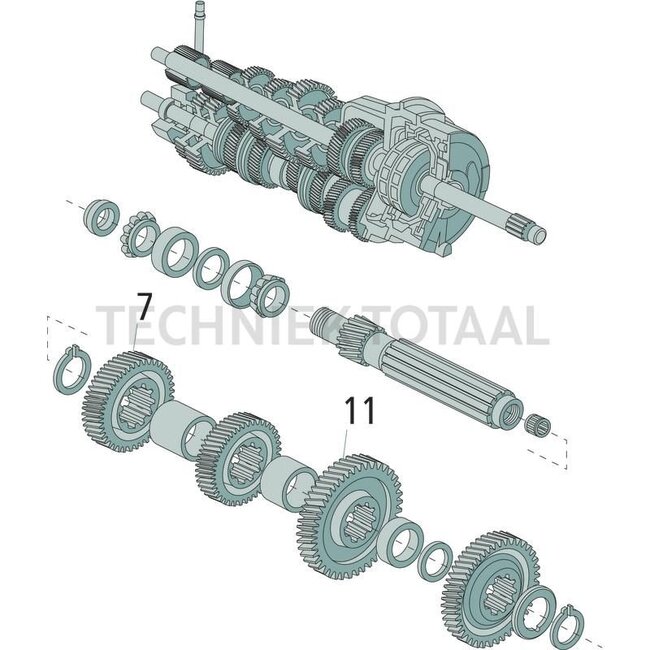 7
TECHNIEKTOTAAL
11