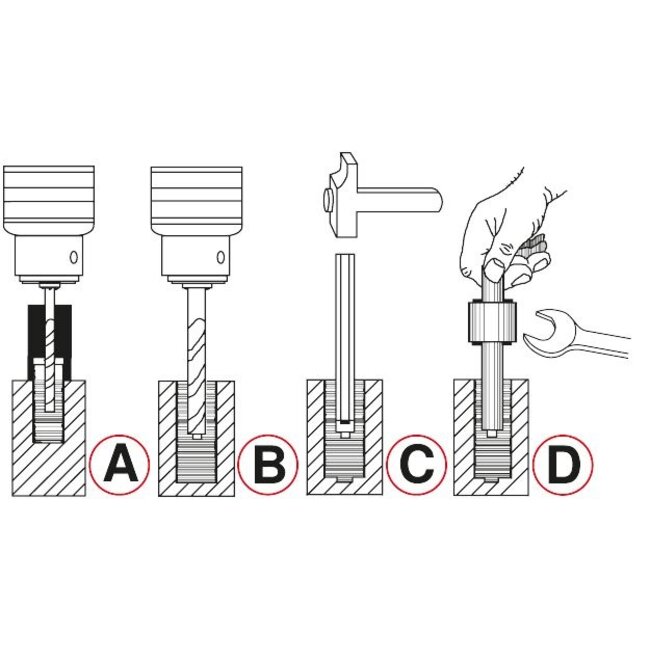 A
B
C
D