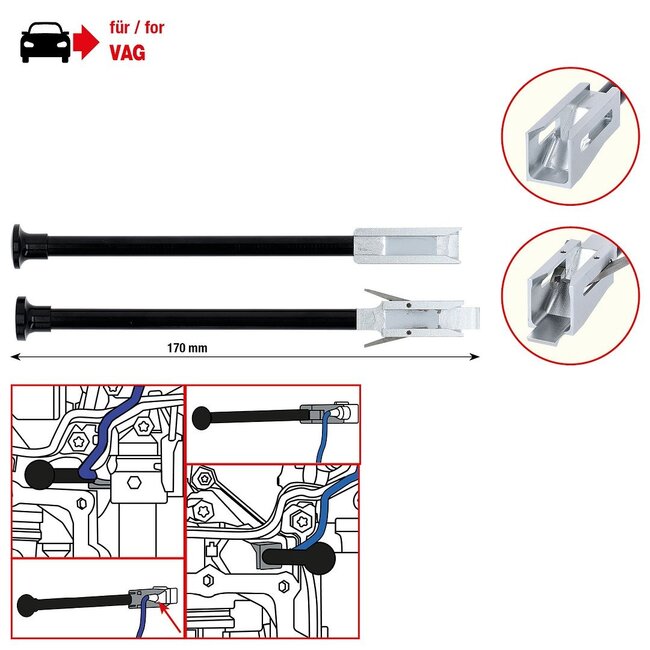 für / for
VAG

170 mm