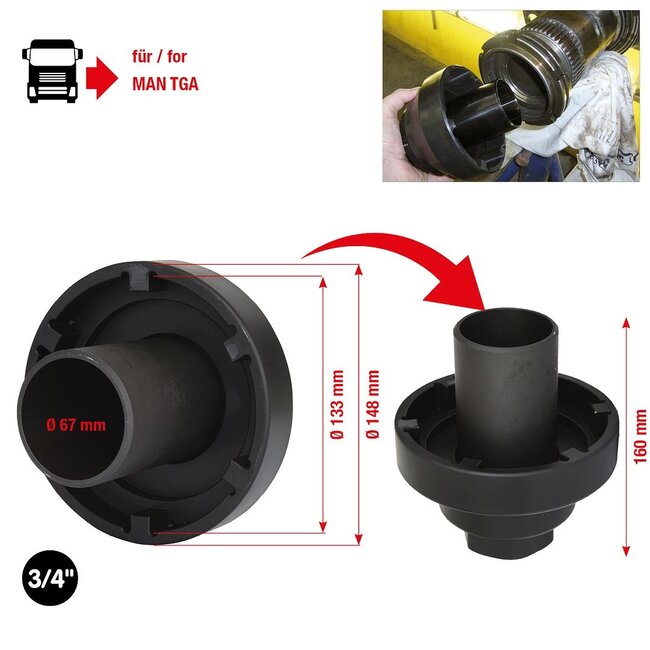 für / for
MAN TGA

Ø 67 mm

Ø 133 mm

Ø 148 mm

160 mm

3/4"